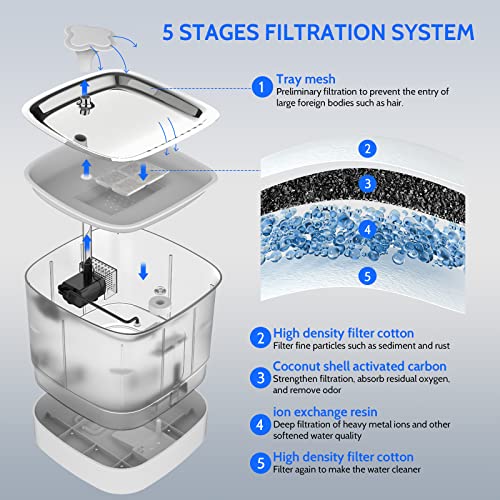 5 STAGES FILTRATION SYSTEM

1 Tray mesh
Preliminary filtration to prevent the entry of large foreign bodies such as hair.

2

3

4

5

2 High density filter cotton
Filter fine particles such as sediment and rust

3 Coconut shell activated carbon
Strengthen filtration, absorb residual oxygen, and remove odor

4 ion exchange resin
Deep filtration of heavy metal ions and other softened water quality

5 High density filter cotton
Filter again to make the water cleaner